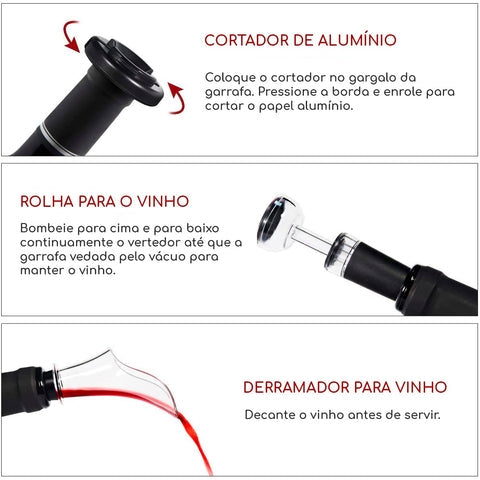 CORTADOR DE ALUMÍNIO

Coloque o cortador no gargalo da garrafa. Pressione a borda e enrole para cortar o papel alumínio.

ROLHA PARA O VINHO

Bombeie para cima e para baixo continuamente o vertedor até que a garrafa vedada pelo vácuo para manter o vinho.

DERRAMADOR PARA VINHO

Decante o vinho antes de servir.