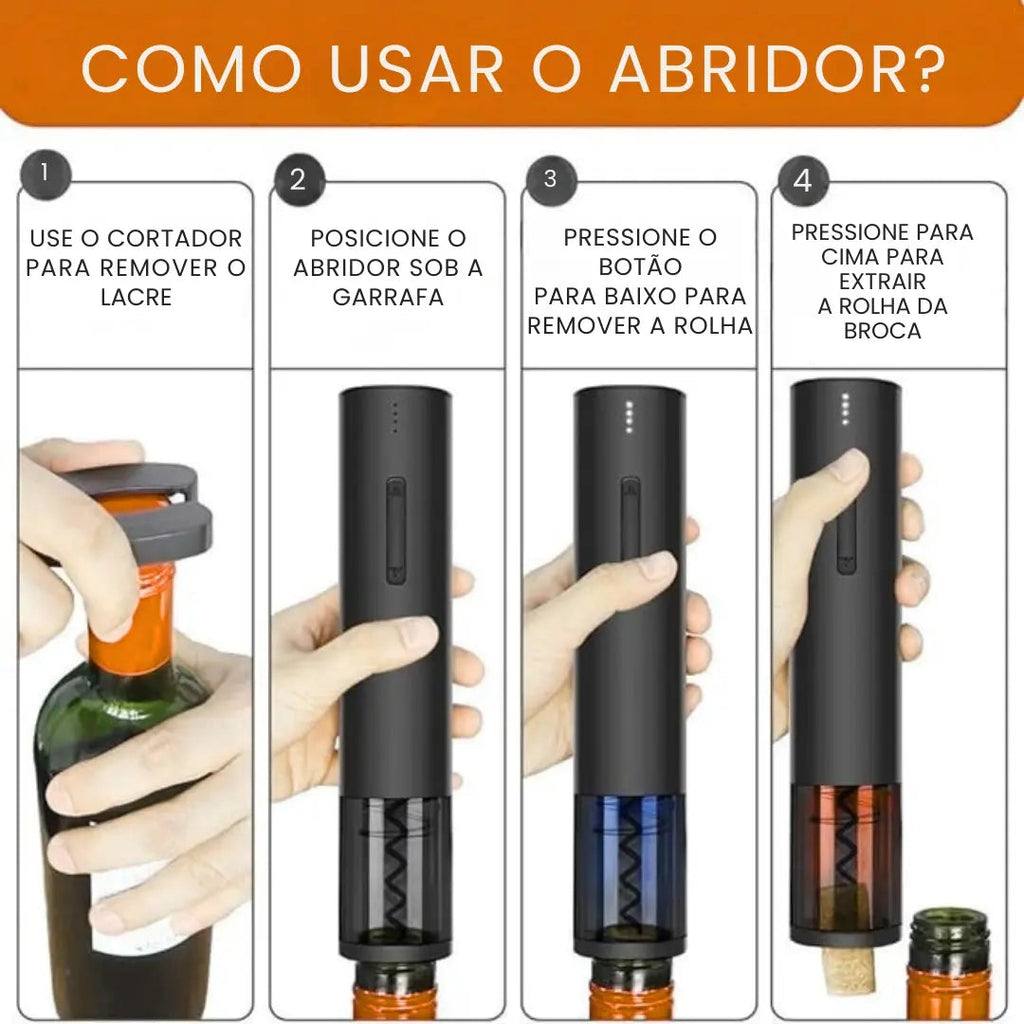 COMO USAR O ABRIDOR?

1
USE O CORTADOR PARA REMOVER O LACRE

2
POSICIONE O ABRIDOR SOB A GARRAFA

3
PRESSIONE O BOTÃO PARA BAIXO PARA REMOVER A ROLHA

4
PRESSIONE PARA CIMA PARA EXTRAIR A ROLHA DA BROCA